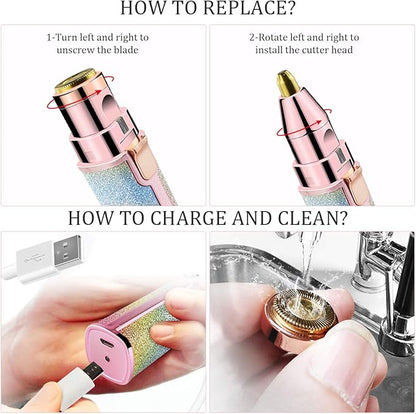 HOW TO REPLACE?

1-Turn left and right to unscrew the blade

2-Rotate left and right to install the cutter head

HOW TO CHARGE AND CLEAN?